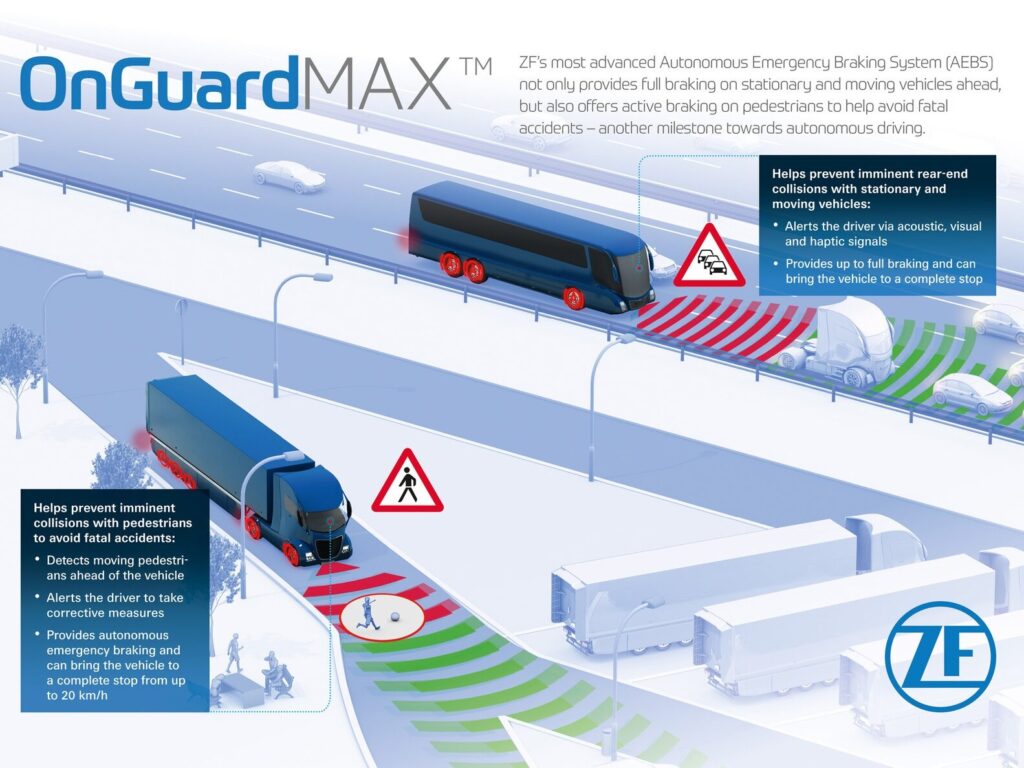 OnGuardMAX™

ZF's most advanced Autonomous Emergency Braking System (AEBS) not only provides full braking on stationary and moving vehicles ahead, but also offers active braking on pedestrians to help avoid fatal accidents – another milestone towards autonomous driving.

Helps prevent imminent rear-end collisions with stationary and moving vehicles:
• Alerts the driver via acoustic, visual and haptic signals
• Provides up to full braking and can bring the vehicle to a complete stop

Helps prevent imminent collisions with pedestrians to avoid fatal accidents:
• Detects moving pedestrians ahead of the vehicle
• Alerts the driver to take corrective measures
• Provides autonomous emergency braking and can bring the vehicle to a complete stop from up to 20 km/h

ZF